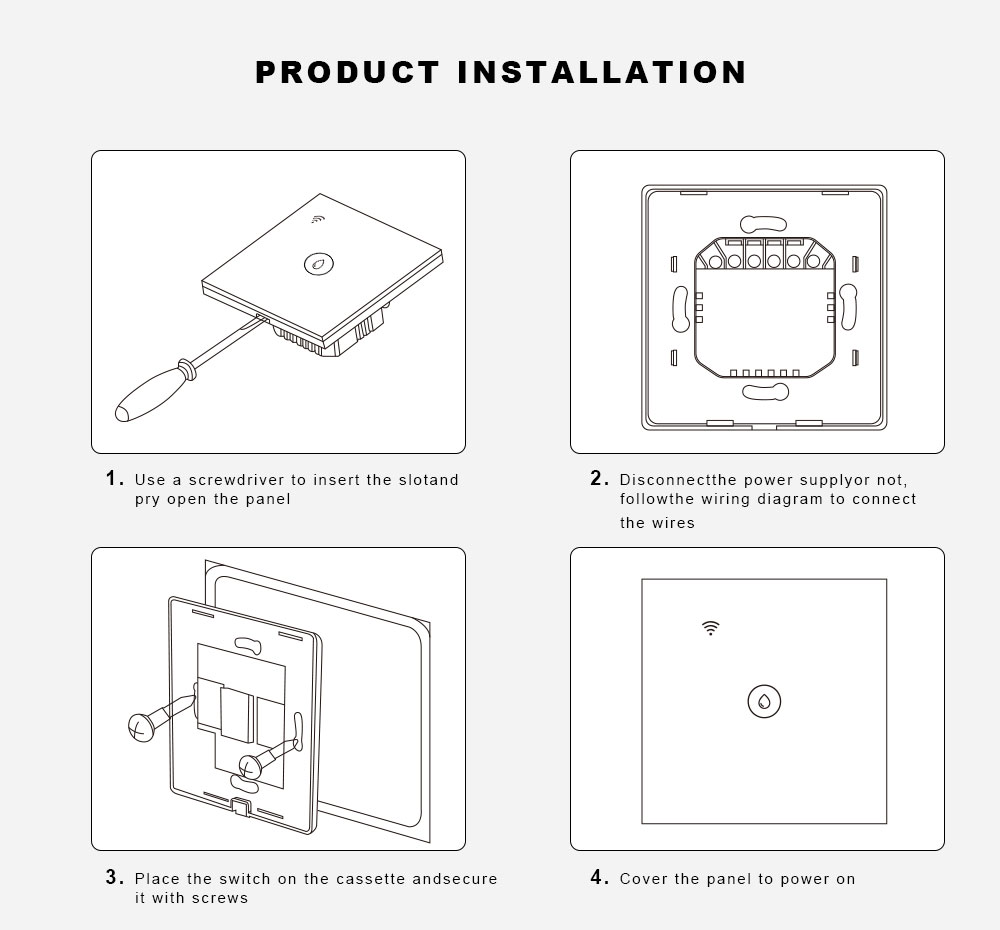 PRODUCT INSTALLATION

1. Use a screwdriver to insert the slotand pry open the panel

2. Disconnectthe power supplyor not, followthe wiring diagram to connect the wires

3. Place the switch on the cassette andsecure it with screws

4. Cover the panel to power on